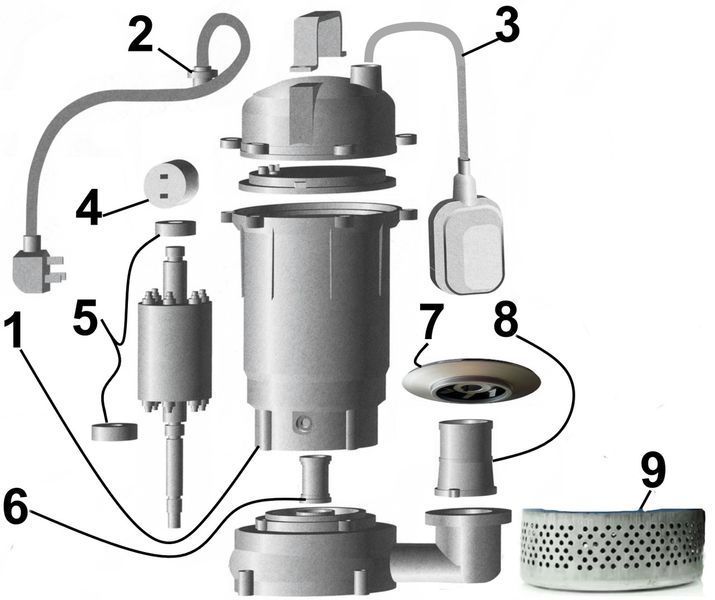 2
3
4
5
1
7
8
6
9